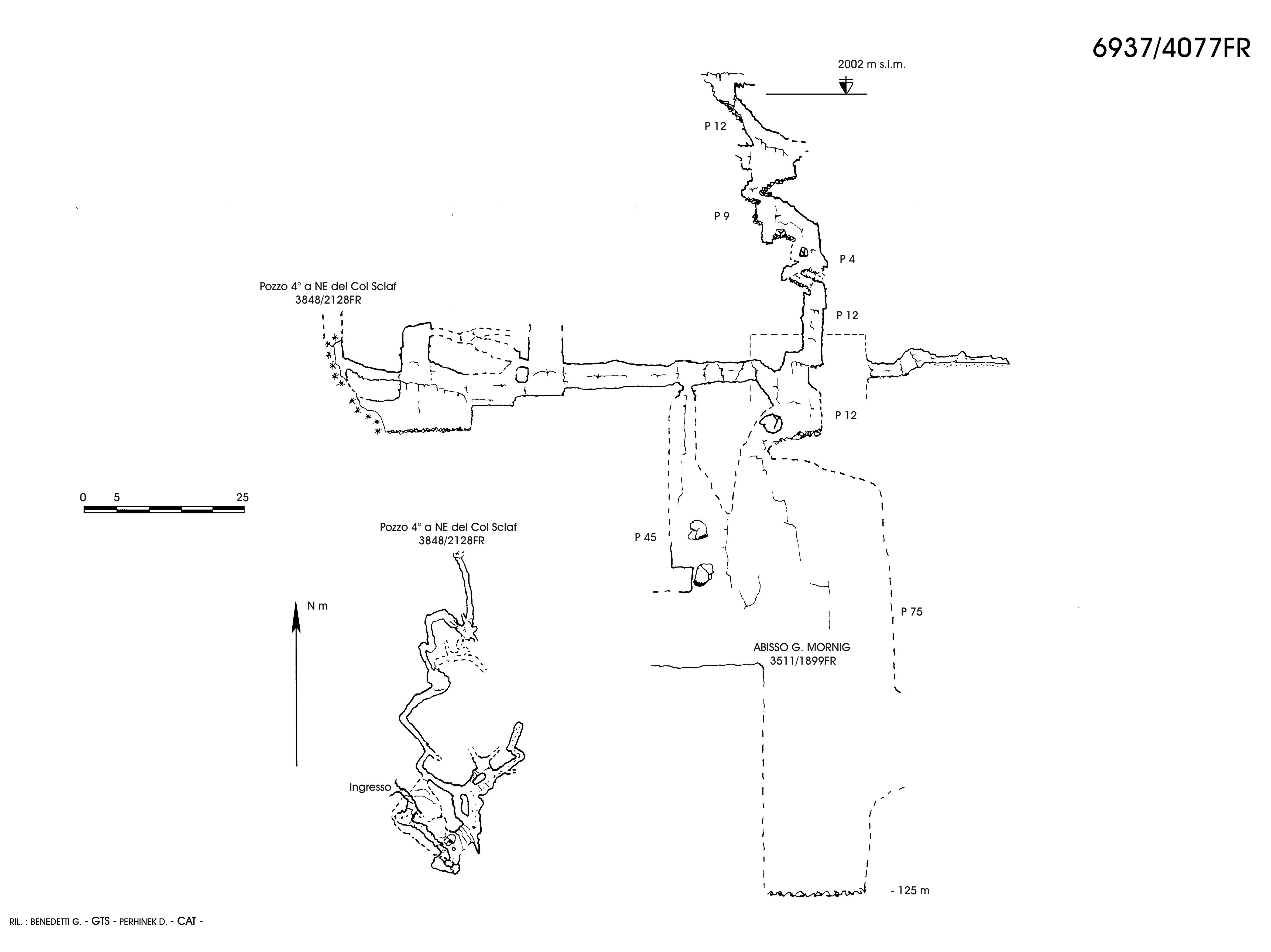 6937/4077FR

2002 m s.l.m.

P 12

P 9

P 4

Pozzo 4° a NE del Col Sclaf
3848/2128FR

P 12

P 12

0 5 25

Pozzo 4° a NE del Col Sclaf
3848/2128FR

P 45

N m

P 75

ABISSO G. MORNIG
3511/1899FR

Ingresso

- 125 m

RIL. : BENEDETTI G. - GTS - PERHINEK D. - CAT -