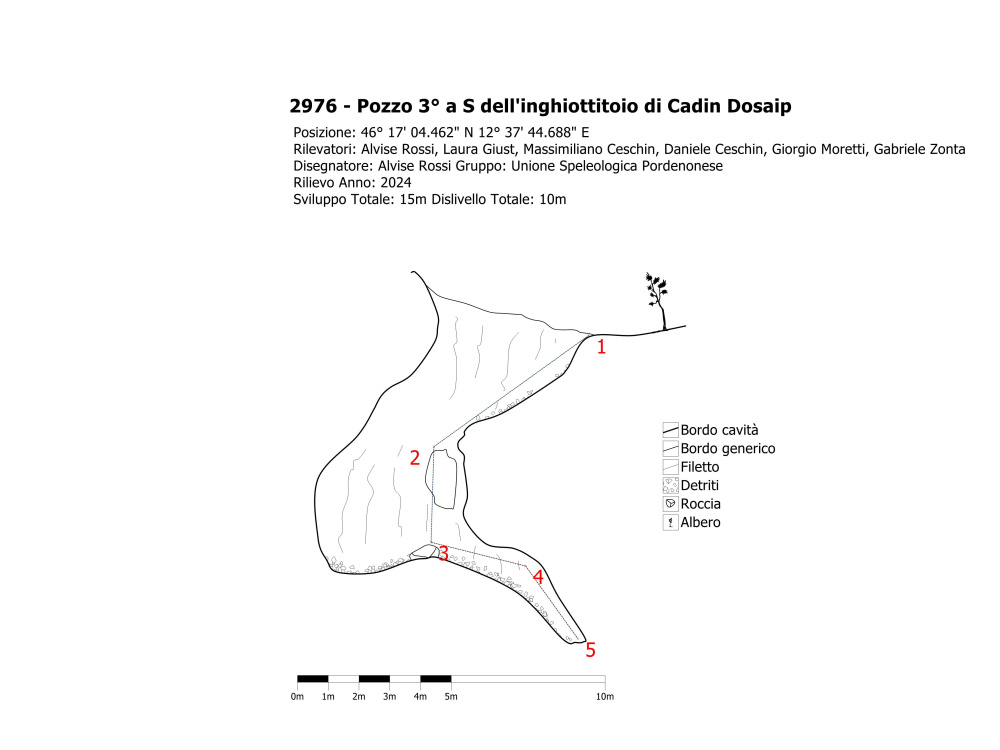 2976 - Pozzo 3° a S dell'inghiottitoio di Cadin Dosaip
Posizione: 46° 17' 04.462" N 12° 37' 44.688" E
Rilevatori: Alvise Rossi, Laura Giust, Massimiliano Ceschin, Daniele Ceschin, Giorgio Moretti, Gabriele Zonta
Disegnatore: Alvise Rossi Gruppo: Unione Speleologica Pordenonese
Rilievo Anno: 2024
Sviluppo Totale: 15m Dislivello Totale: 10m

1
2
3
4
5

Bordo cavità
Bordo generico
Filetto
Detriti
Roccia
Albero

0m 1m 2m 3m 4m 5m 10m