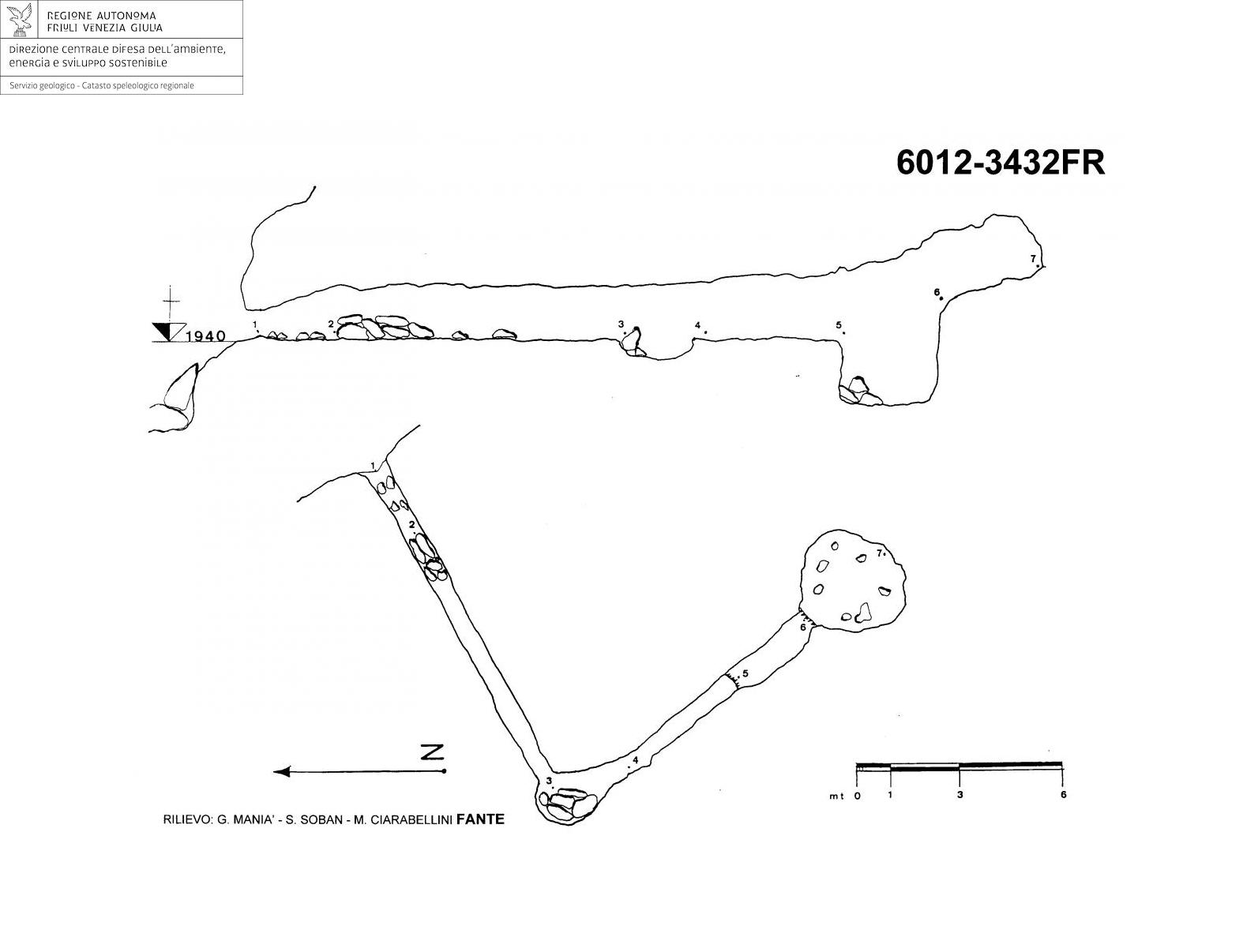 REGIONE AUTONOMA
FRIULI VENEZIA GIULIA

DIREZIONE CENTRALE DIFESA DELL'AMBIENTE, ENERGIA E SVILUPPO SOSTENIBILE

Servizio geologico - Catasto speleologico regionale

6012-3432FR

1940

1 2 3 4 5 6 7

1 2 3 4 5 6 7

N

mt 0 1 3 6

RILIEVO: G. MANIA' - S. SOBAN - M. CIARABELLINI FANTE